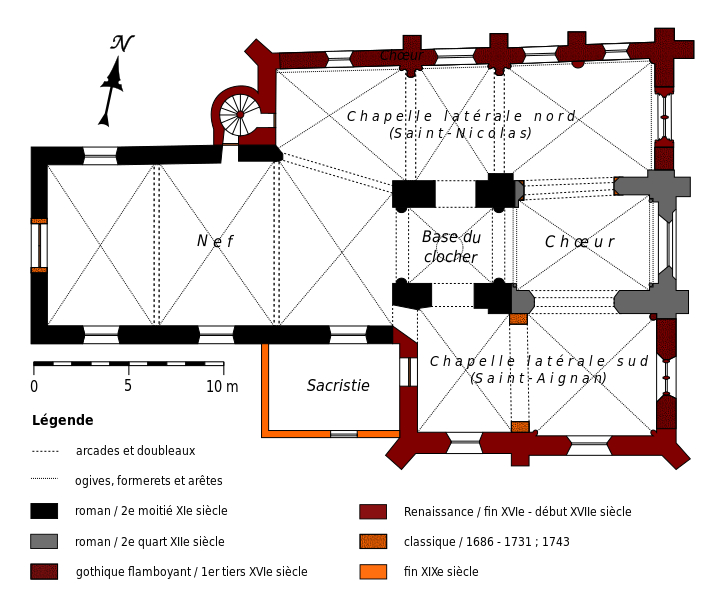 N

Chœur

Chapelle latérale nord
(Saint-Nicolas)

Nef

Base du clocher

Chœur

Chapelle latérale sud
(Saint-Aignan)

Sacristie

0 5 10 m

Légende

arcades et doubleaux

ogives, formerets et arêtes

roman / 2e moitié XIe siècle

roman / 2e quart XIIe siècle

gothique flamboyant / 1er tiers XVIe siècle

Renaissance / fin XVIe - début XVIIe siècle

classique / 1686 - 1731 ; 1743

fin XIXe siècle